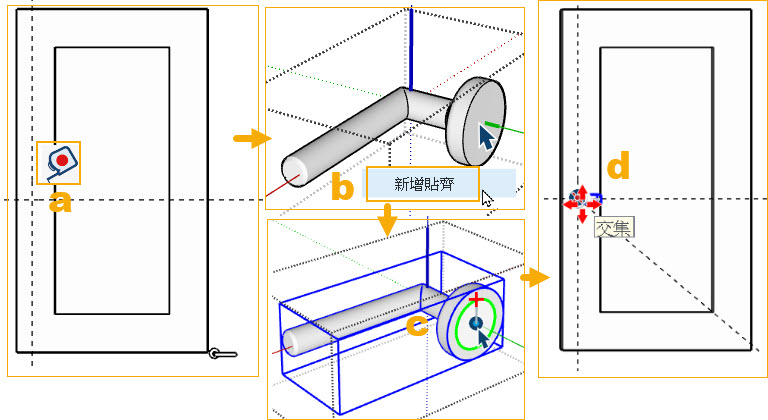 a

b

新增貼齊

c

d

交集